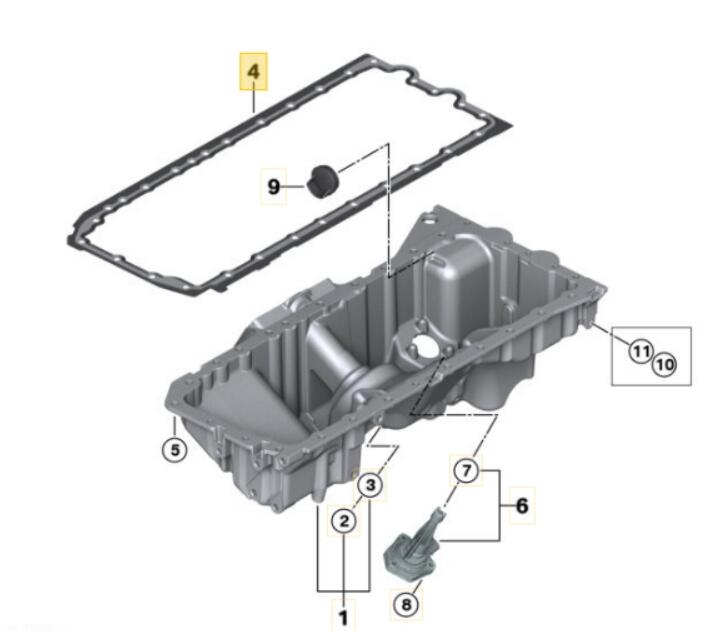 4
9
11
10
5
3
7
6
2
8
1