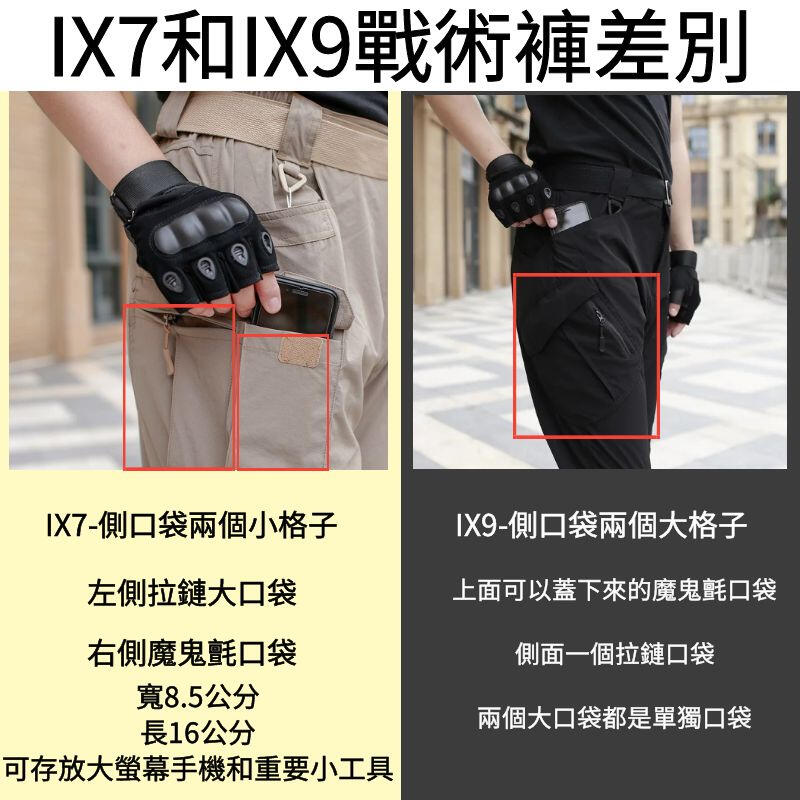 IX7和IX9戰術褲差別

IX7-側口袋兩個小格子

左側拉鏈大口袋

右側魔鬼氈口袋

寬8.5公分

長16公分

可存放大螢幕手機和重要小工具

IX9-側口袋兩個大格子

上面可以蓋下來的魔鬼氈口袋

側面一個拉鏈口袋

兩個大口袋都是單獨口袋