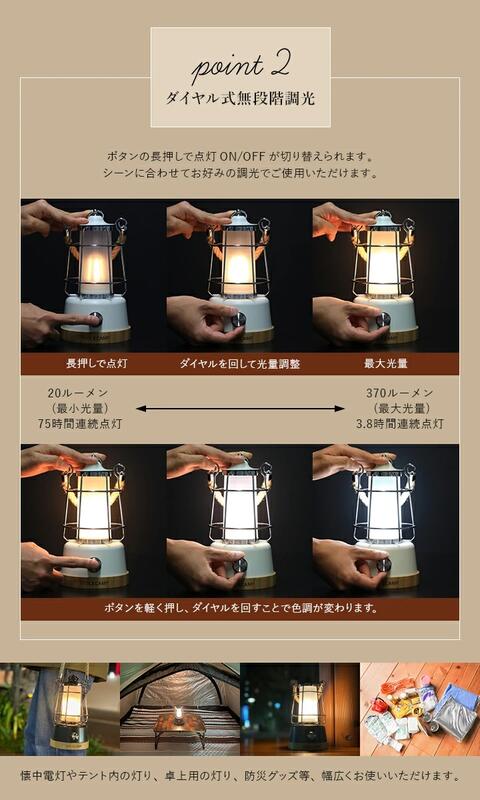 point 2
ダイヤル式無段階調光

ボタンの長押しで点灯 ON/OFF が切り替えられます。
シーンに合わせてお好みの調光でご使用いただけます。

長押しで点灯
ダイヤルを回して光量調整
最大光量

20ルーメン
（最小光量）
75時間連続点灯

370ルーメン
（最大光量）
3.8時間連続点灯

ボタンを軽く押し、ダイヤルを回すことで色調が変わります。

懐中電灯やテント内の灯り、卓上用の灯り、防災グッズ等、幅広くお使いいただけます。