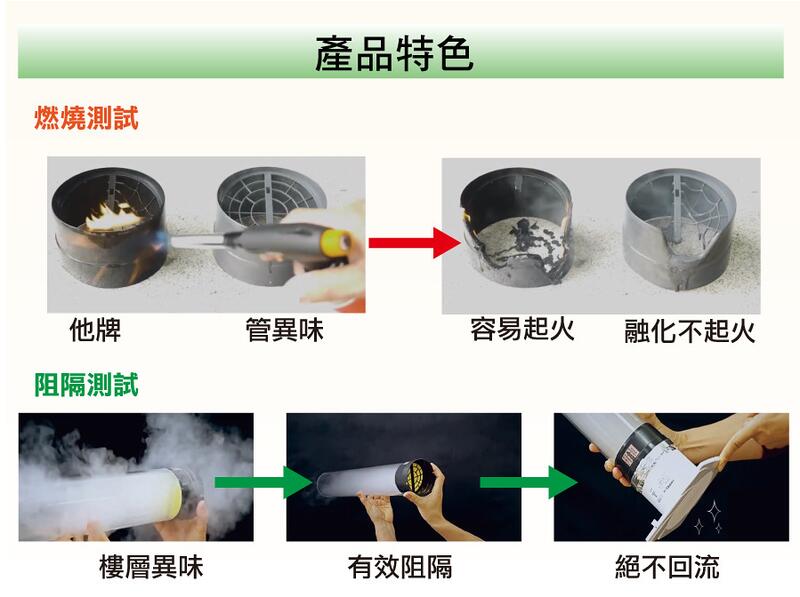 產品特色

燃燒測試

他牌

管異味

容易起火

融化不起火

阻隔測試

樓層異味

有效阻隔

絕不回流