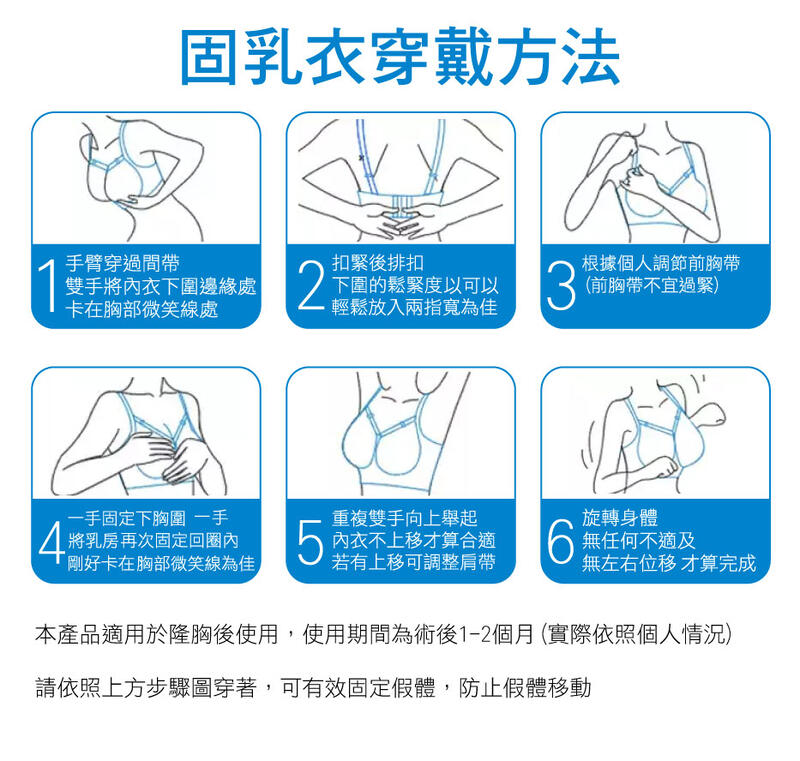 固乳衣穿戴方法

1 手臂穿過間帶
雙手將內衣下圍邊緣處
卡在胸部微笑線處

2 扣緊後排扣
下圍的鬆緊度以可以
輕鬆放入兩指寬為佳

3 根據個人調節前胸帶
(前胸帶不宜過緊)

4 一手固定下胸圍 一手
將乳房再次固定回圈內
剛好卡在胸部微笑線為佳

5 重複雙手向上舉起
內衣不上移才算合適
若有上移可調整肩帶

6 旋轉身體
無任何不適及
無左右位移 才算完成

本產品適用於隆胸後使用，使用期間為術後1-2個月 (實際依照個人情況)

請依照上方步驟圖穿著，可有效固定假體，防止假體移動