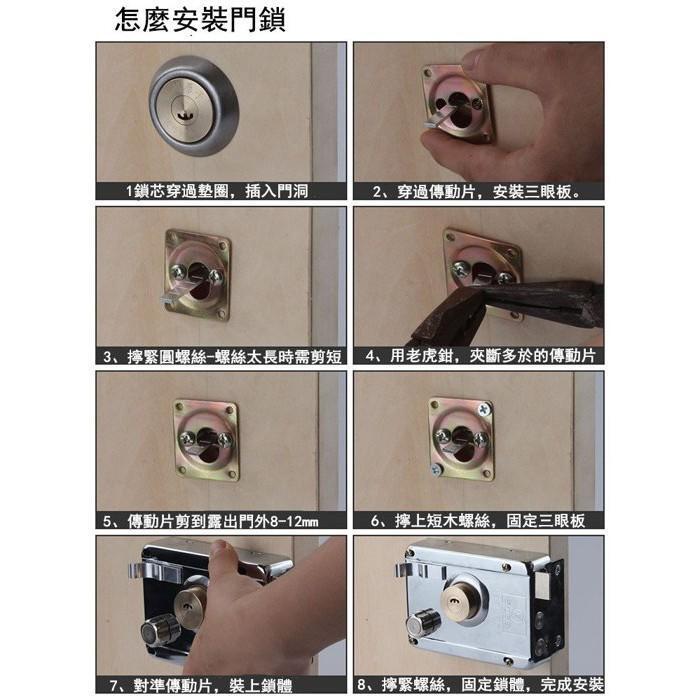 怎麼安裝門鎖

1鎖芯穿過墊圈，插入門洞

2、穿過傳動片，安裝三眼板。

3、擰緊圓螺絲-螺絲太長時需剪短

4、用老虎鉗，夾斷多於的傳動片

5、傳動片剪到露出門外8-12mm

6、擰上短木螺絲，固定三眼板

7、對準傳動片，裝上鎖體

8、擰緊螺絲，固定鎖體，完成安裝