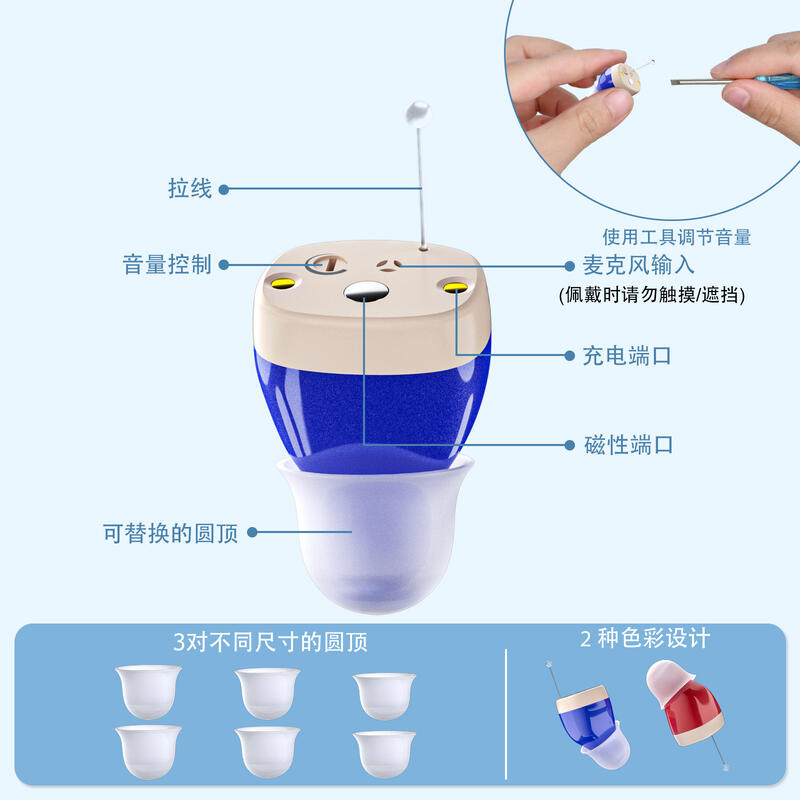 使用工具调节音量

拉线

音量控制

麦克风输入
(佩戴时请勿触摸/遮挡)

充电端口

磁性端口

可替换的圆顶

3对不同尺寸的圆顶

2 种色彩设计