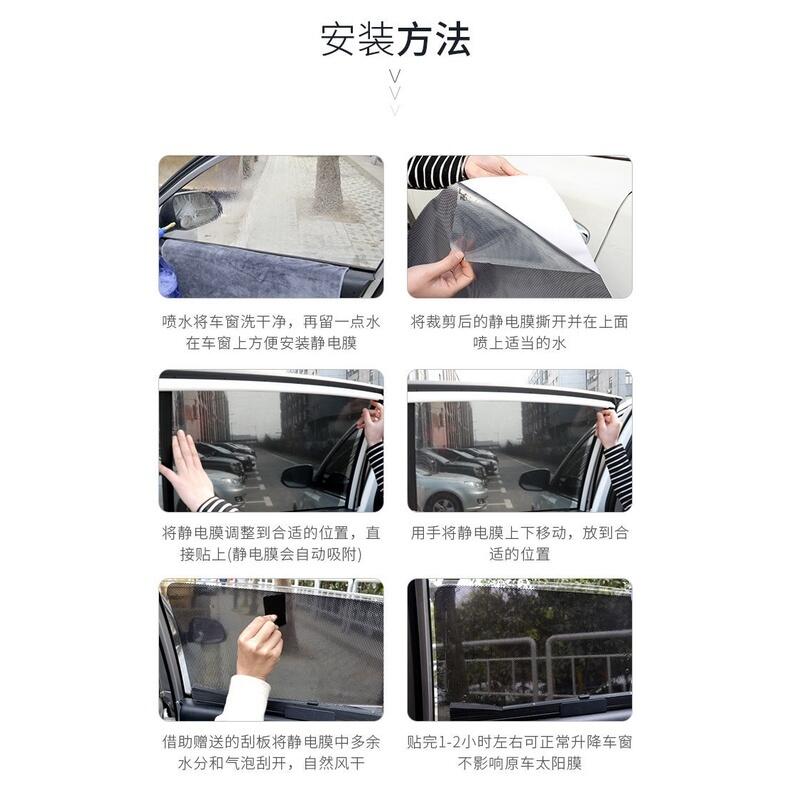 安装方法

喷水将车窗洗干净，再留一点水在车窗上方便安装静电膜

将裁剪后的静电膜撕开并在上面喷上适当的水

将静电膜调整到合适的位置，直接贴上(静电膜会自动吸附)

用手将静电膜上下移动，放到合适的位置

借助赠送的刮板将静电膜中多余水分和气泡刮开，自然风干

贴完1-2小时左右可正常升降车窗不影响原车太阳膜