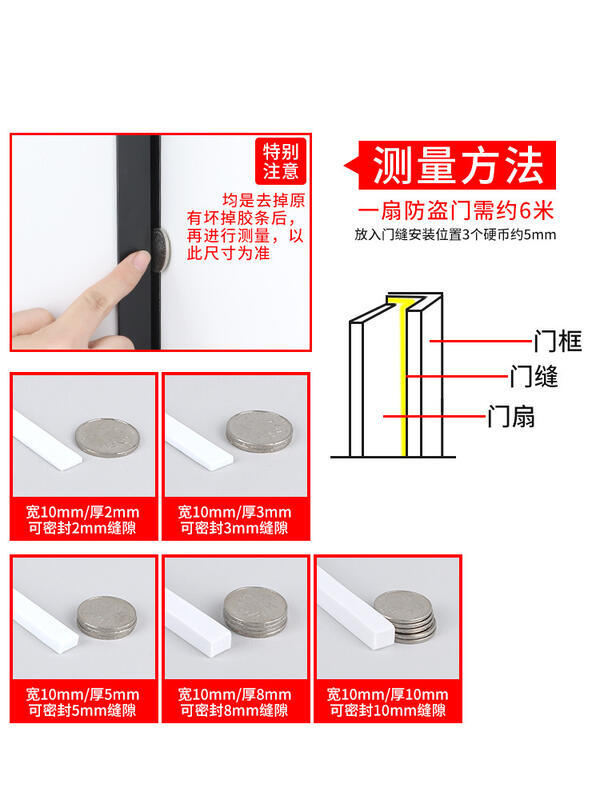 特别注意

均是去掉原有坏掉胶条后，再进行测量，以此尺寸为准

测量方法

一扇防盗门需约6米

放入门缝安装位置3个硬币约5mm

门框

门缝

门扇

宽10mm/厚2mm
可密封2mm缝隙

宽10mm/厚3mm
可密封3mm缝隙

宽10mm/厚5mm
可密封5mm缝隙

宽10mm/厚8mm
可密封8mm缝隙

宽10mm/厚10mm
可密封10mm缝隙